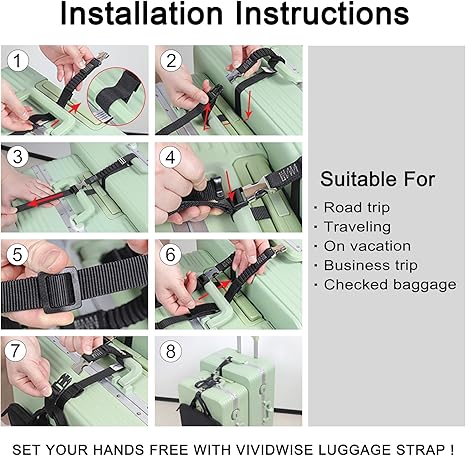 Installation Instructions

1

2

3

4

5

6

7

8

Suitable For

· Road trip
· Traveling
· On vacation
· Business trip
· Checked baggage

SET YOUR HANDS FREE WITH VIVIDWISE LUGGAGE STRAP !